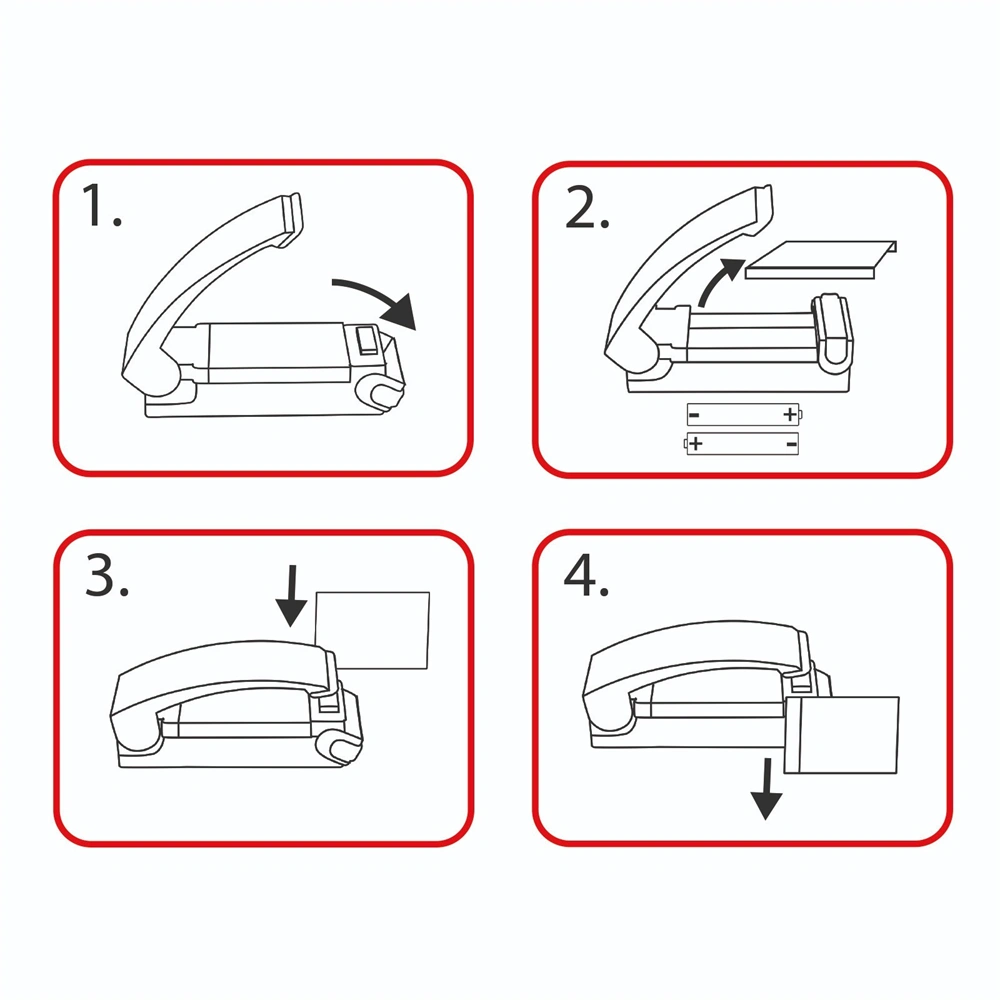 1.

2.

- +

+ -

3.

4.